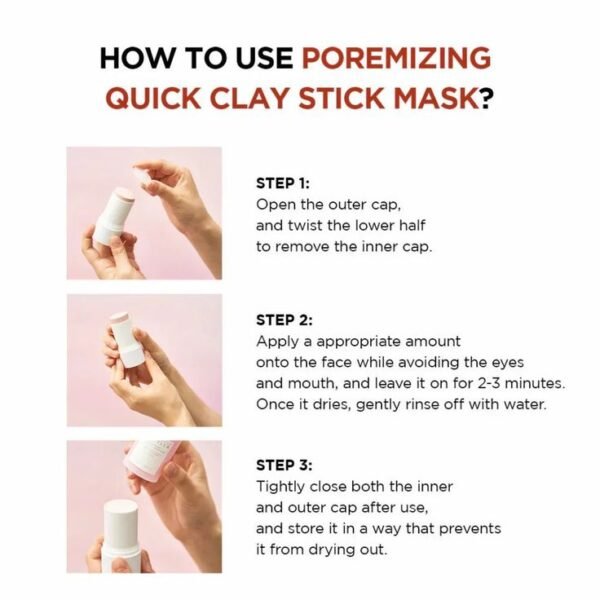 HOW TO USE POREMIZING QUICK CLAY STICK MASK?

STEP 1:
Open the outer cap, and twist the lower half to remove the inner cap.

STEP 2:
Apply a appropriate amount onto the face while avoiding the eyes and mouth, and leave it on for 2-3 minutes. Once it dries, gently rinse off with water.

STEP 3:
Tightly close both the inner and outer cap after use, and store it in a way that prevents it from drying out.